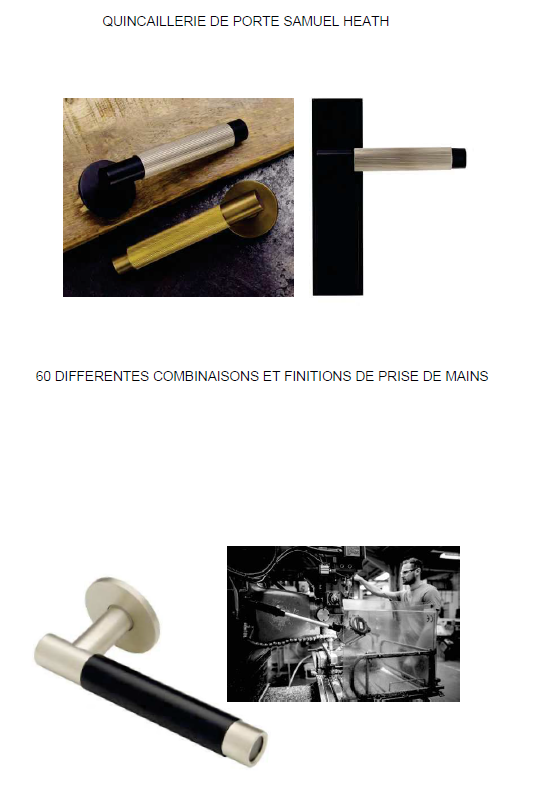 QUINCAILLERIE DE PORTE SAMUEL HEATH

60 DIFFERENTES COMBINAISONS ET FINITIONS DE PRISE DE MAINS